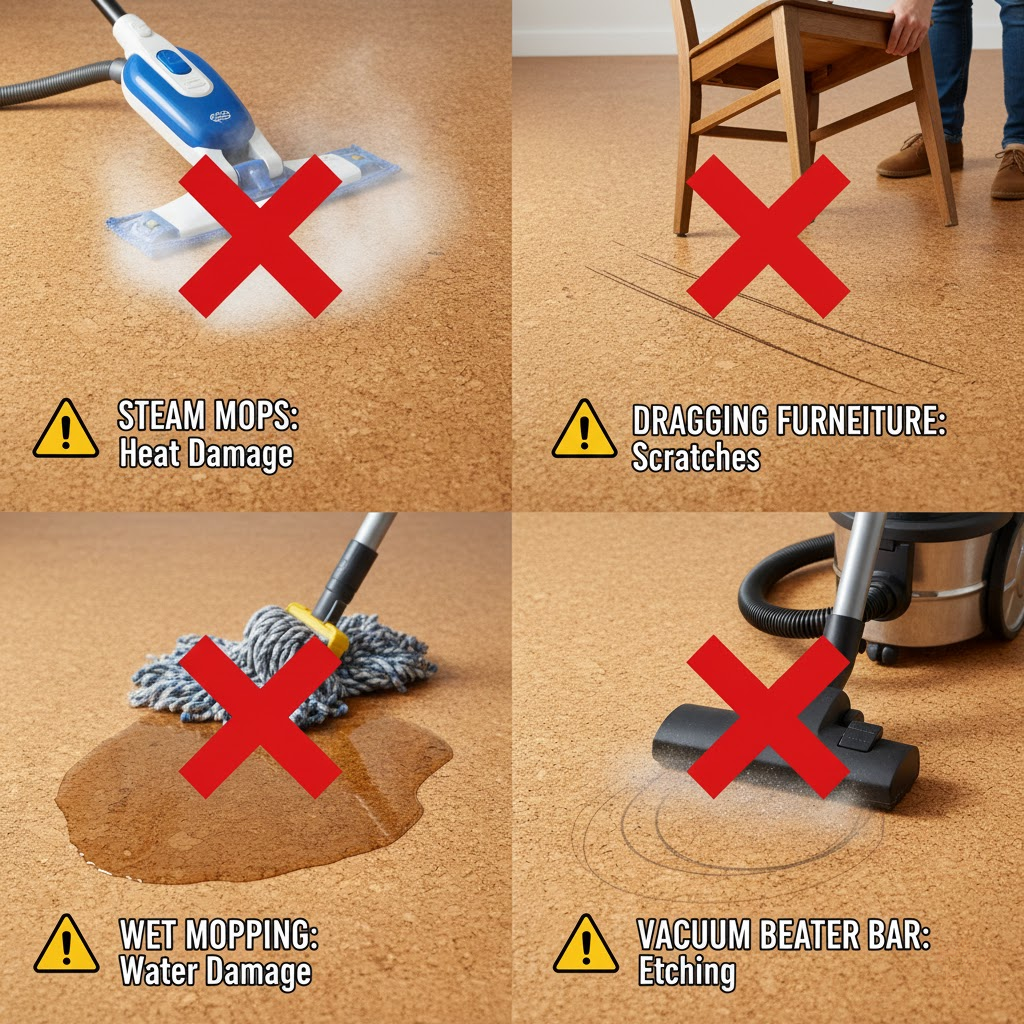 STEAM MOPS:
Heat Damage

DRAGGING FURNEITURE:
Scratches

WET MOPPING:
Water Damage

VACUUM BEATER BAR:
Etching