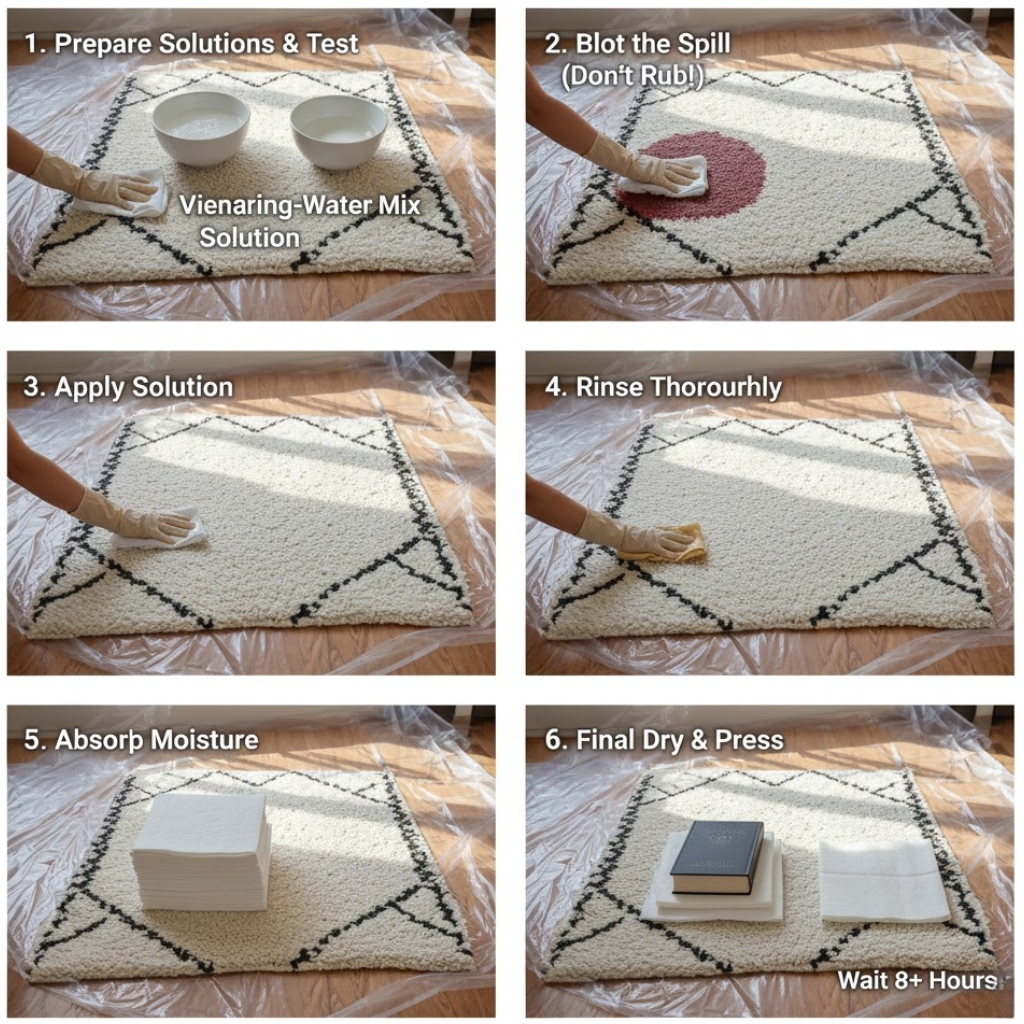 1. Prepare Solutions & Test

Vienaring-Water Mix Solution

2. Blot the Spill (Don't Rub!)

3. Apply Solution

4. Rinse Thorourhly

5. Absorp Moisture

6. Final Dry & Press

Wait 8+ Hours