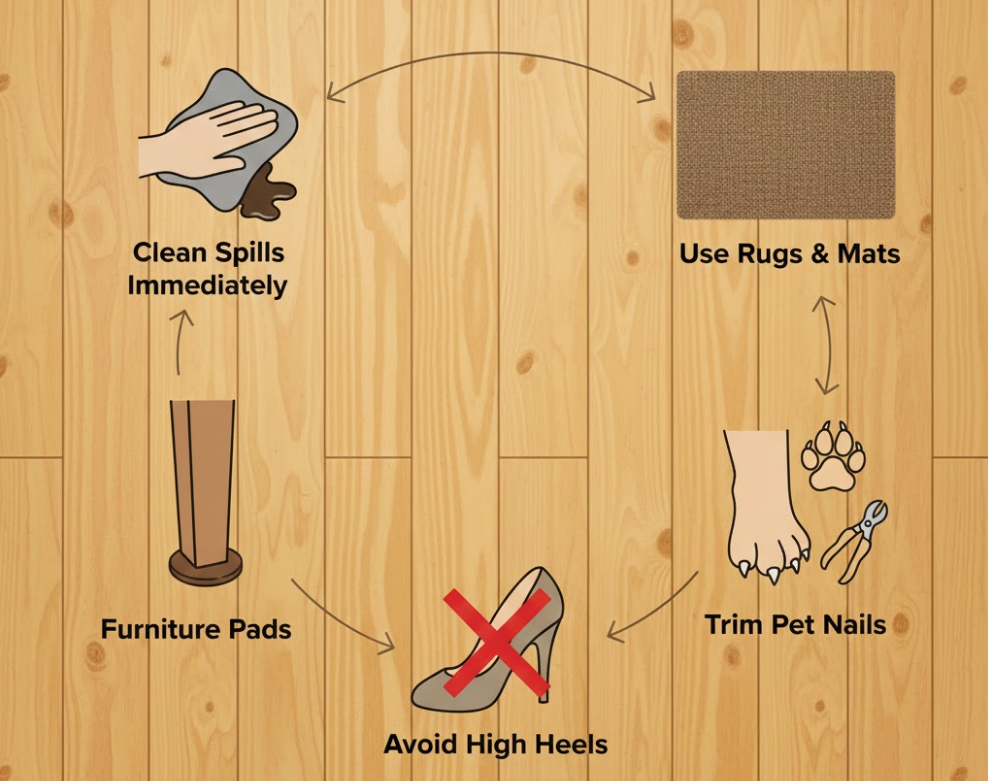 Clean Spills Immediately

Use Rugs & Mats

Furniture Pads

Trim Pet Nails

Avoid High Heels