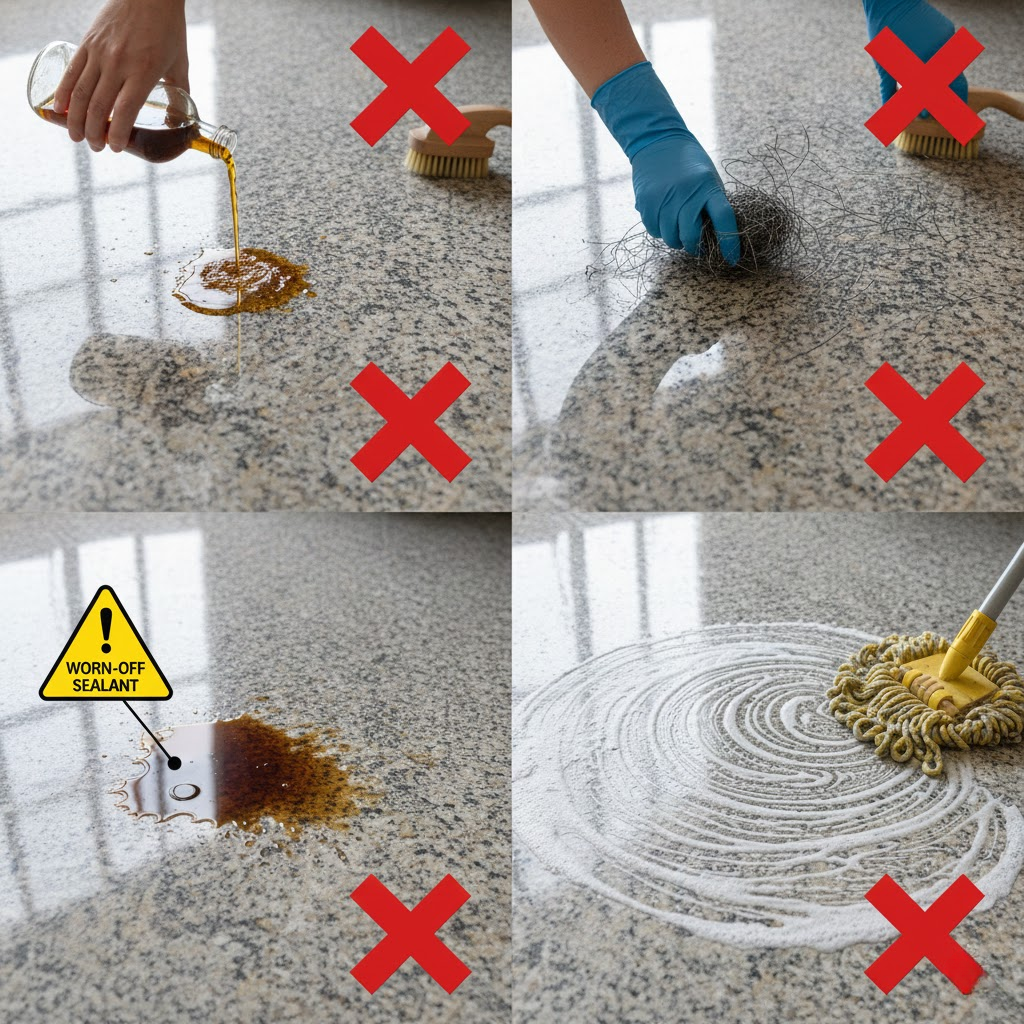 WORN-OFF SEALANT